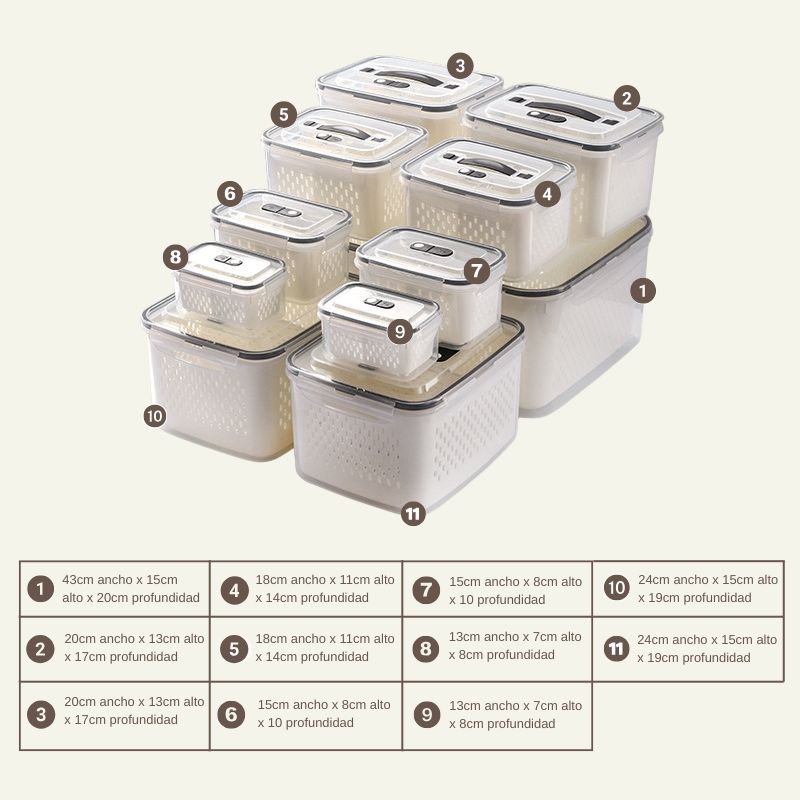 3
2
5
4
6
8
7
1
9
10
11

| 1 43cm ancho x 15cm alto x 20cm profundidad | 4 18cm ancho x 11cm alto x 14cm profundidad | 7 15cm ancho x 8cm alto x 10 profundidad | 10 24cm ancho x 15cm alto x 19cm profundidad |
|---|---|---|---|
| 2 20cm ancho x 13cm alto x 17cm profundidad | 5 18cm ancho x 11cm alto x 14cm profundidad | 8 13cm ancho x 7cm alto x 8cm profundidad | 11 24cm ancho x 15cm alto x 19cm profundidad |
| 3 20cm ancho x 13cm alto x 17cm profundidad | 6 15cm ancho x 8cm alto x 10 profundidad | 9 13cm ancho x 7cm alto x 8cm profundidad | |